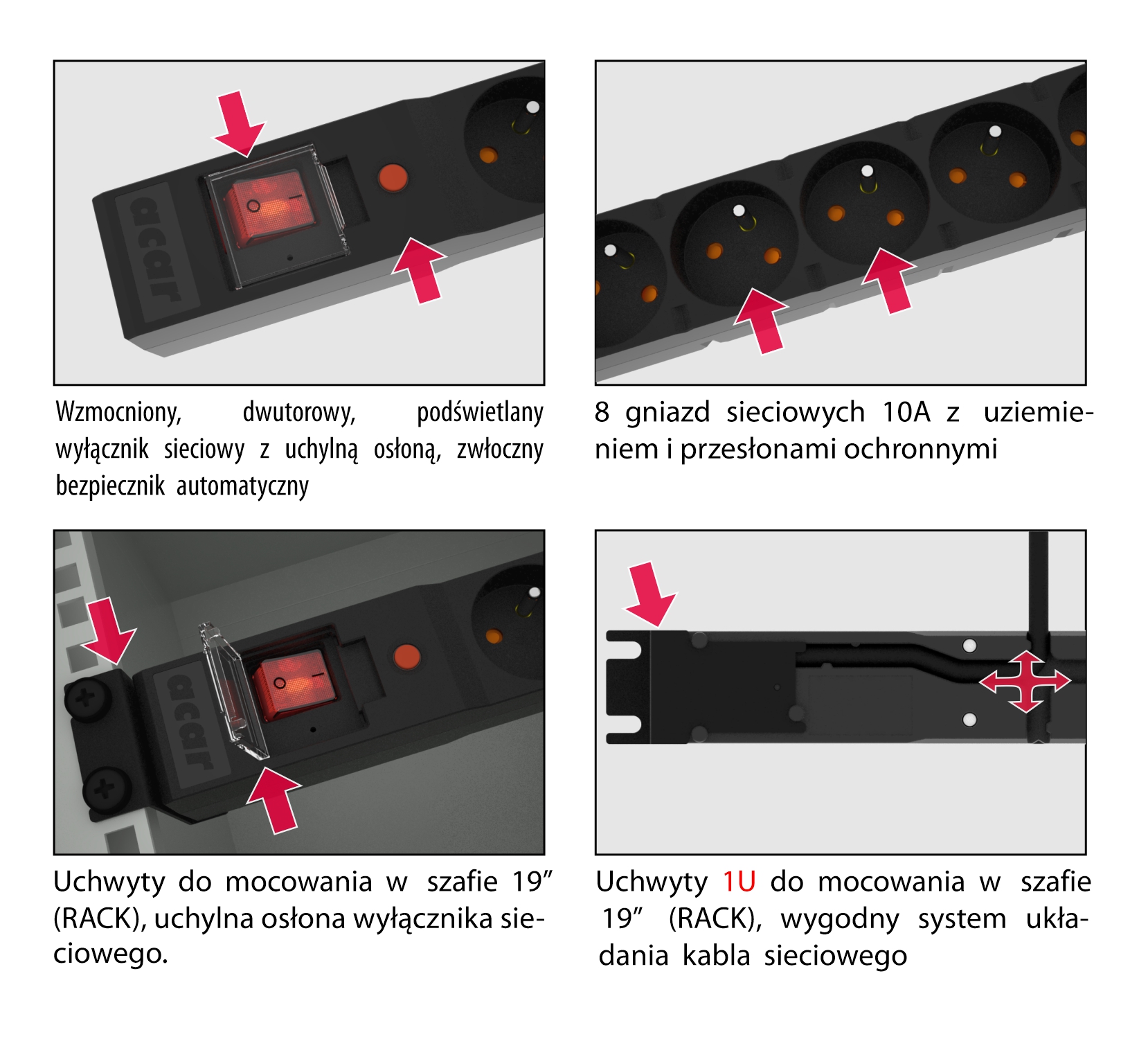 acar

Wzmocniony, dwutorowy, podświetlany wyłącznik sieciowy z uchylną osłoną, zwłoczny bezpiecznik automatyczny

8 gniazd sieciowych 10A z uziemieniem i przesłonami ochronnymi

acar

Uchwyty do mocowania w szafie 19” (RACK), uchylna osłona wyłącznika sieciowego.

Uchwyty 1U do mocowania w szafie 19” (RACK), wygodny system układania kabla sieciowego